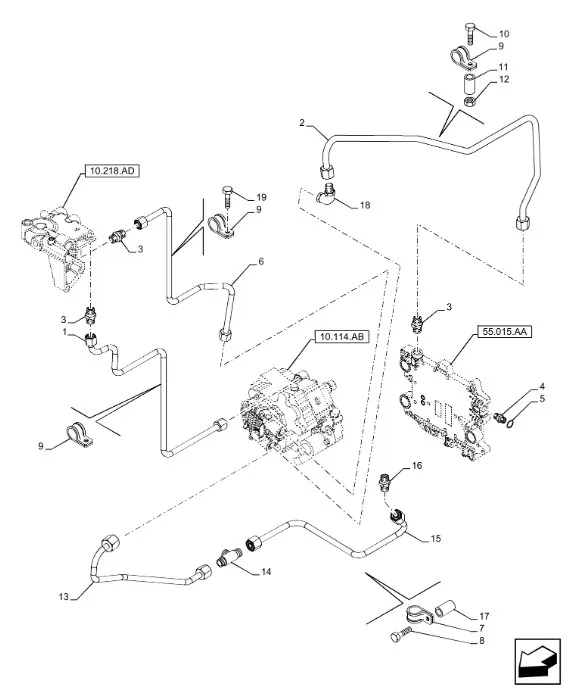 10
9
11
12
2
18
10.218.AD
19
9
3
6
3
1
10.114.AB
3
55.015.AA
4
5
9
16
15
14
13
17
7
8